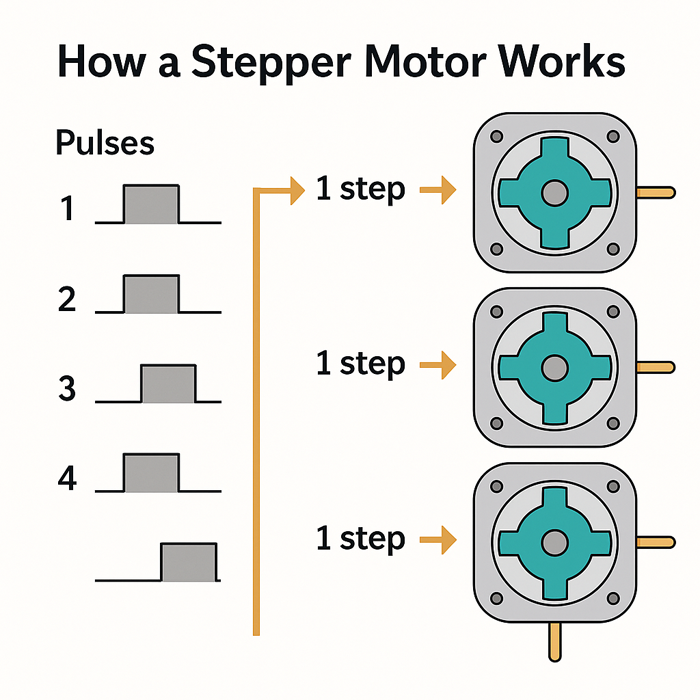 How a Stepper Motor Works

Pulses

1

2

3

4

1 step

1 step

1 step